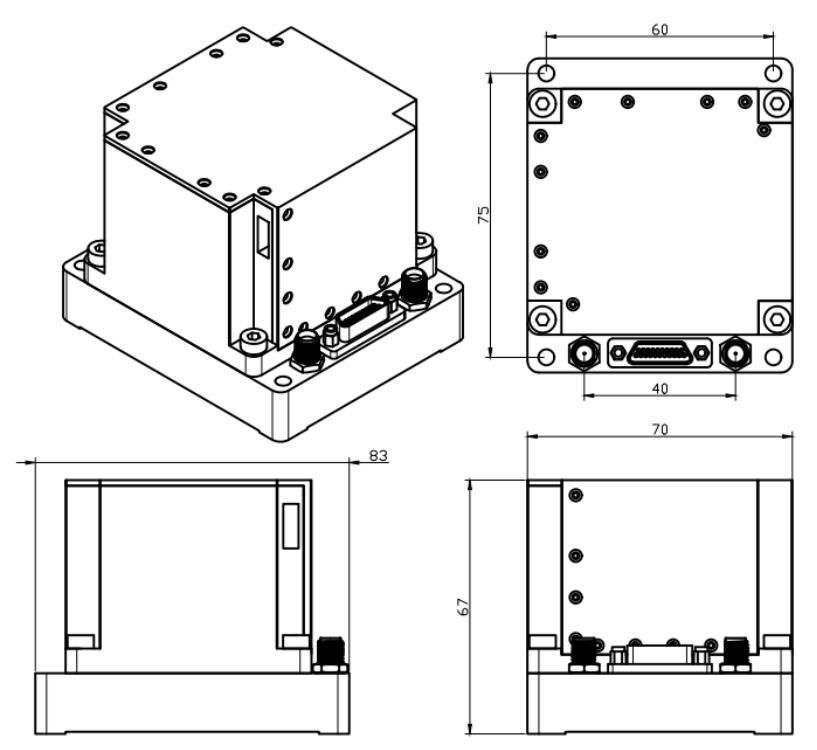 60

75

40

83

70

67