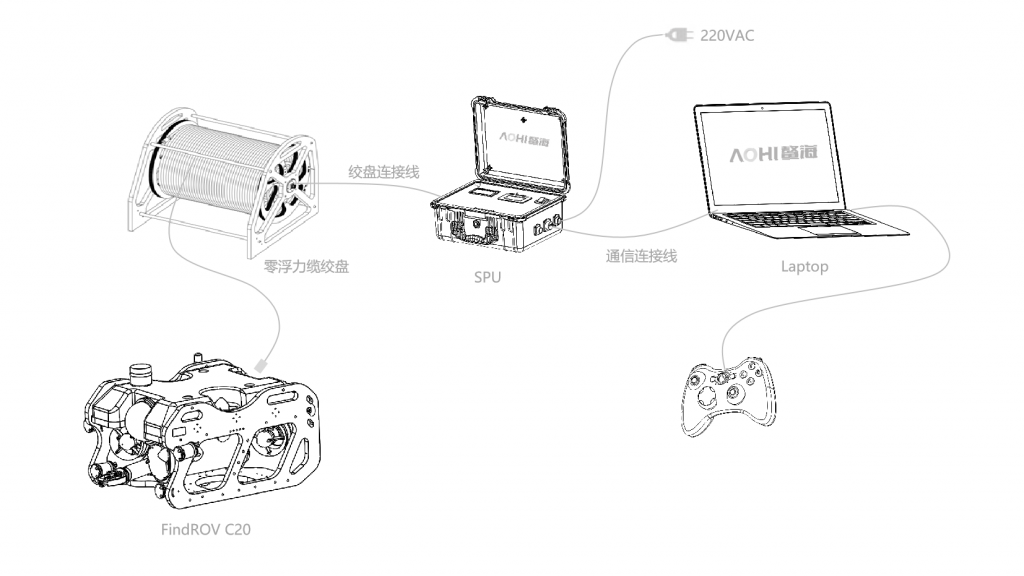 220VAC

AOHI 鳌海

AOHI 鳌海

绞盘连接线

零浮力缆绞盘

SPU

通信连接线

Laptop

FindROV C20