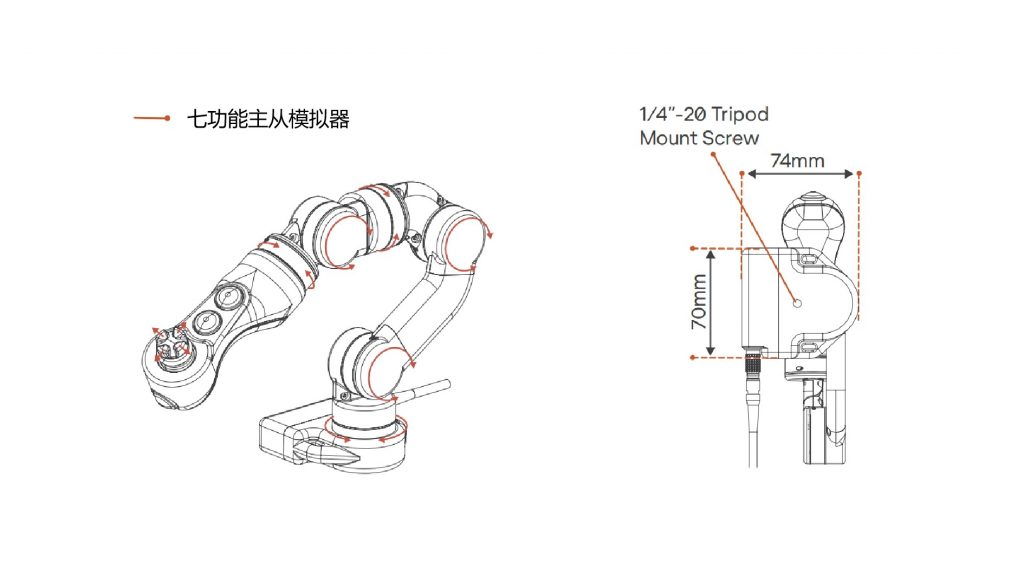 七功能主从模拟器

1/4"-20 Tripod Mount Screw

74mm

70mm